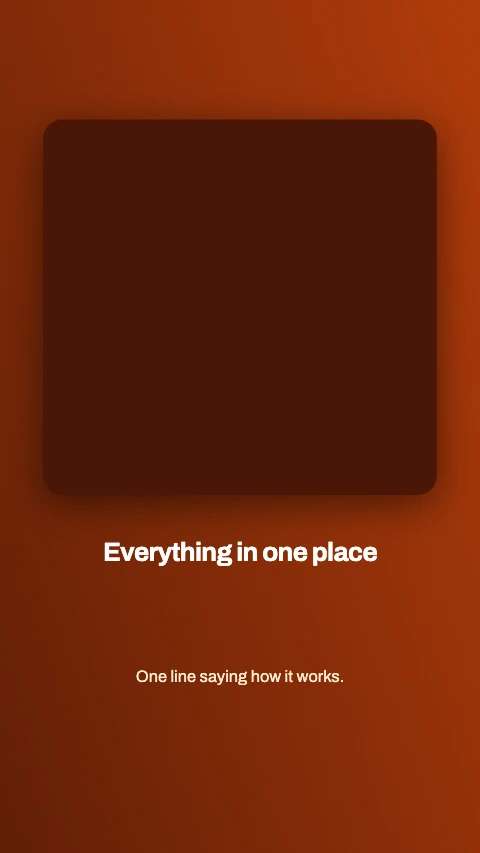 Everything in one place

One line saying how it works.